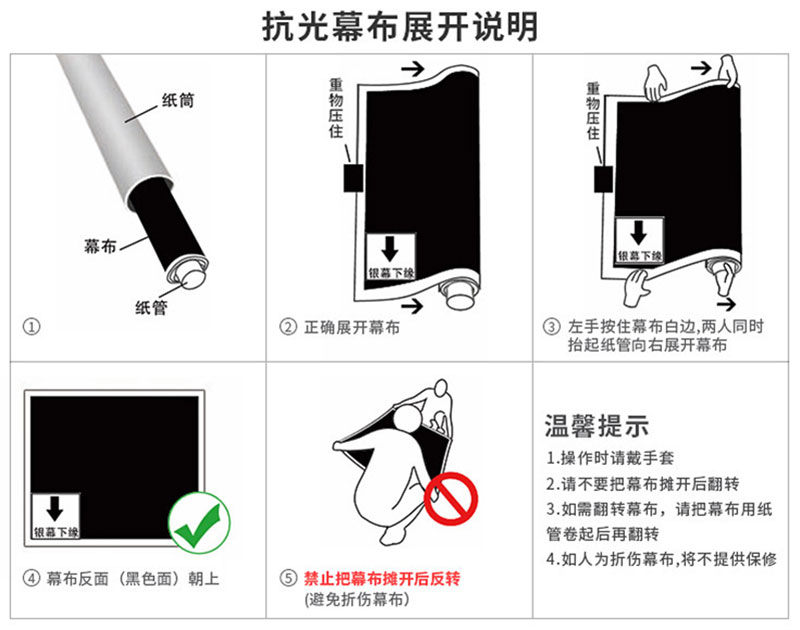 抗光幕布展开说明

纸筒
幕布
纸管
①

重物压住
银幕下缘
② 正确展开幕布

重物压住
银幕下缘
③ 左手按住幕布白边,两人同时抬起纸管向右展开幕布

银幕下缘
④ 幕布反面（黑色面）朝上

⑤ 禁止把幕布摊开后反转
(避免折伤幕布)

温馨提示
1.操作时请戴手套
2.请不要把幕布摊开后翻转
3.如需翻转幕布，请把幕布用纸管卷起后再翻转
4.如人为折伤幕布,将不提供保修